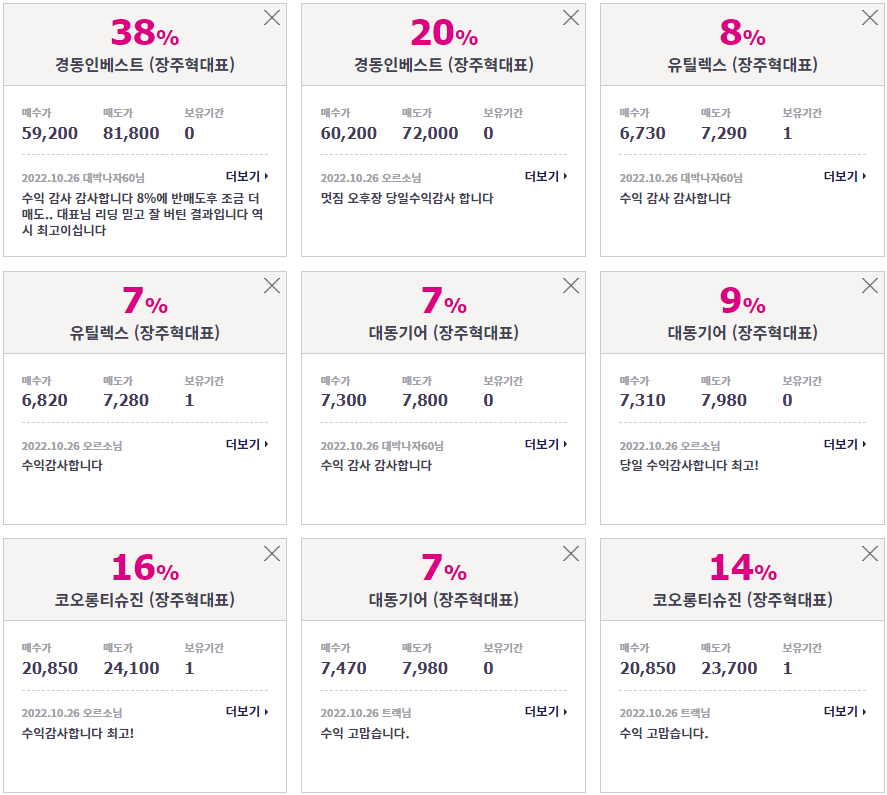 38%
경동인베스트 (장주혁대표)

| 매수가 | 매도가 | 보유기간 |
|---|---|---|
| 59,200 | 81,800 | 0 |

2022.10.26 대박나자60님
더보기

수익 감사 감사합니다 8%에 반매도후 조금 더 매도.. 대표님 리딩 믿고 잘 버틴 결과입니다 역시 최고이십니다

20%
경동인베스트 (장주혁대표)

| 매수가 | 매도가 | 보유기간 |
|---|---|---|
| 60,200 | 72,000 | 0 |

2022.10.26 오르소님
더보기

멋짐 오후장 당일수익감사 합니다

8%
유틸렉스 (장주혁대표)

| 매수가 | 매도가 | 보유기간 |
|---|---|---|
| 6,730 | 7,290 | 1 |

2022.10.26 대박나자60님
더보기

수익 감사 감사합니다

7%
유틸렉스 (장주혁대표)

| 매수가 | 매도가 | 보유기간 |
|---|---|---|
| 6,820 | 7,280 | 1 |

2022.10.26 오르소님
더보기

수익감사합니다

7%
대동기어 (장주혁대표)

| 매수가 | 매도가 | 보유기간 |
|---|---|---|
| 7,300 | 7,800 | 0 |

2022.10.26 대박나자60님
더보기

수익 감사 감사합니다

9%
대동기어 (장주혁대표)

| 매수가 | 매도가 | 보유기간 |
|---|---|---|
| 7,310 | 7,980 | 0 |

2022.10.26 오르소님
더보기

당일 수익감사합니다 최고!

16%
코오롱티슈진 (장주혁대표)

| 매수가 | 매도가 | 보유기간 |
|---|---|---|
| 20,850 | 24,100 | 1 |

2022.10.26 오르소님
더보기

수익감사합니다 최고!

7%
대동기어 (장주혁대표)

| 매수가 | 매도가 | 보유기간 |
|---|---|---|
| 7,470 | 7,980 | 0 |

2022.10.26 트랙님
더보기

수익 고맙습니다.

14%
코오롱티슈진 (장주혁대표)

| 매수가 | 매도가 | 보유기간 |
|---|---|---|
| 20,850 | 23,700 | 1 |

2022.10.26 트랙님
더보기

수익 고맙습니다.