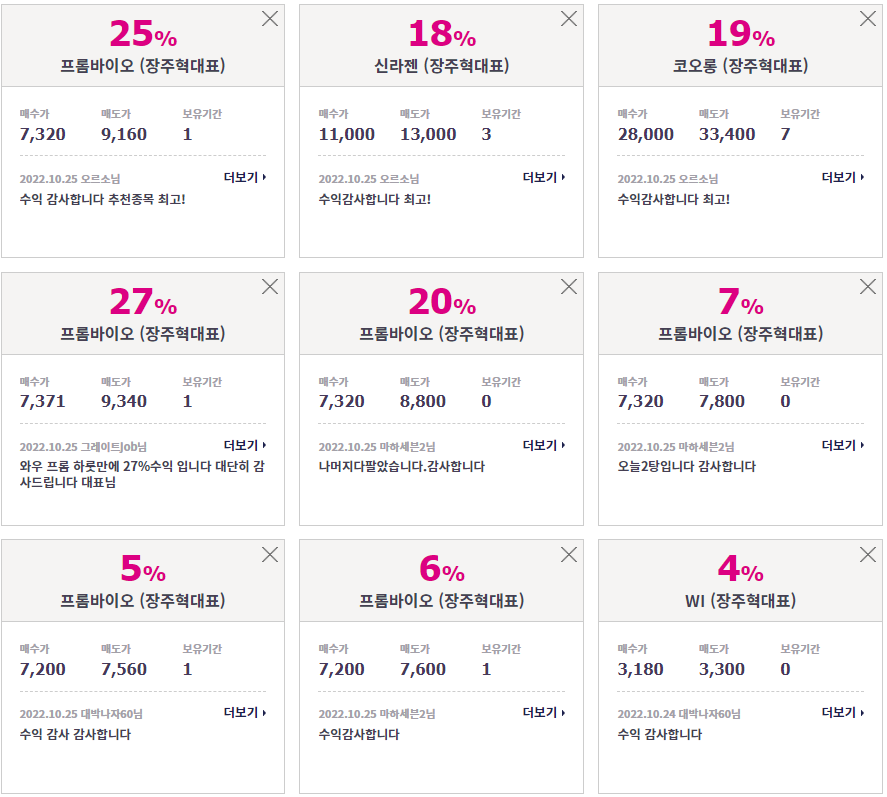 25%
프롬바이오 (장주혁대표)

| 매수가 | 매도가 | 보유기간 |
|---|---|---|
| 7,320 | 9,160 | 1 |

2022.10.25 오르소님
더보기
수익 감사합니다 추천종목 최고!

18%
신라젠 (장주혁대표)

| 매수가 | 매도가 | 보유기간 |
|---|---|---|
| 11,000 | 13,000 | 3 |

2022.10.25 오르소님
더보기
수익감사합니다 최고!

19%
코오롱 (장주혁대표)

| 매수가 | 매도가 | 보유기간 |
|---|---|---|
| 28,000 | 33,400 | 7 |

2022.10.25 오르소님
더보기
수익감사합니다 최고!

27%
프롬바이오 (장주혁대표)

| 매수가 | 매도가 | 보유기간 |
|---|---|---|
| 7,371 | 9,340 | 1 |

2022.10.25 그레이트job님
더보기
와우 프롬 하룻만에 27%수익 입니다 대단히 감사드립니다 대표님

20%
프롬바이오 (장주혁대표)

| 매수가 | 매도가 | 보유기간 |
|---|---|---|
| 7,320 | 8,800 | 0 |

2022.10.25 마하세븐2님
더보기
나머지다팔았습니다.감사합니다

7%
프롬바이오 (장주혁대표)

| 매수가 | 매도가 | 보유기간 |
|---|---|---|
| 7,320 | 7,800 | 0 |

2022.10.25 마하세븐2님
더보기
오늘2탕입니다 감사합니다

5%
프롬바이오 (장주혁대표)

| 매수가 | 매도가 | 보유기간 |
|---|---|---|
| 7,200 | 7,560 | 1 |

2022.10.25 대박나자60님
더보기
수익 감사 감사합니다

6%
프롬바이오 (장주혁대표)

| 매수가 | 매도가 | 보유기간 |
|---|---|---|
| 7,200 | 7,600 | 1 |

2022.10.25 마하세븐2님
더보기
수익감사합니다

4%
WI (장주혁대표)

| 매수가 | 매도가 | 보유기간 |
|---|---|---|
| 3,180 | 3,300 | 0 |

2022.10.24 대박나자60님
더보기
수익 감사합니다